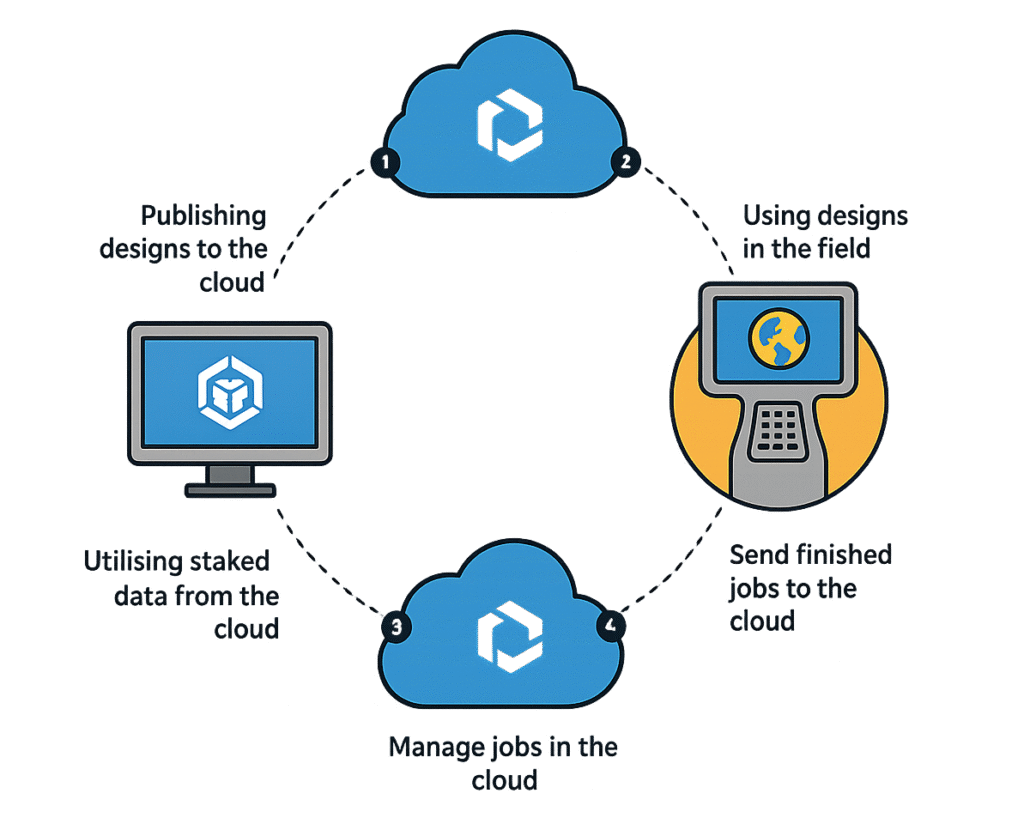 1

2

Publishing designs to the cloud

Using designs in the field

Utilising staked data from the cloud

Send finished jobs to the cloud

3

4

Manage jobs in the cloud